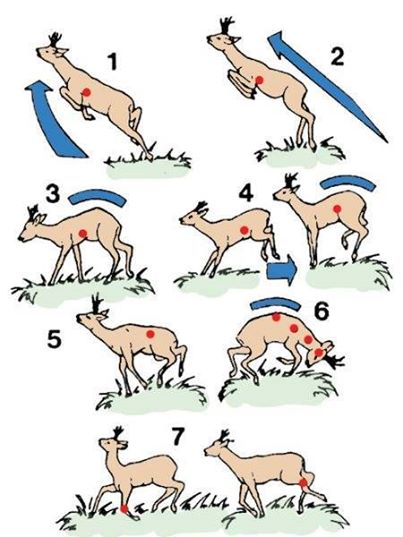 1
2
3
4
5
6
7